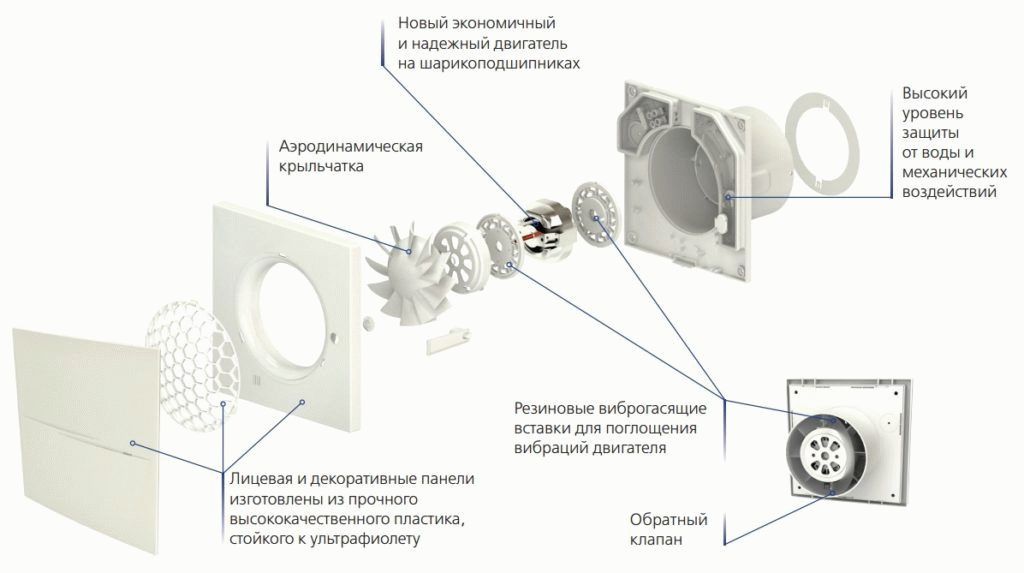 Новый экономичный и надежный двигатель на шарикоподшипниках

Высокий уровень защиты от воды и механических воздействий

Аэродинамическая крыльчатка

Резиновые виброгасящие вставки для поглощения вибраций двигателя

Лицевая и декоративные панели изготовлены из прочного высококачественного пластика, стойкого к ультрафиолету

Обратный клапан