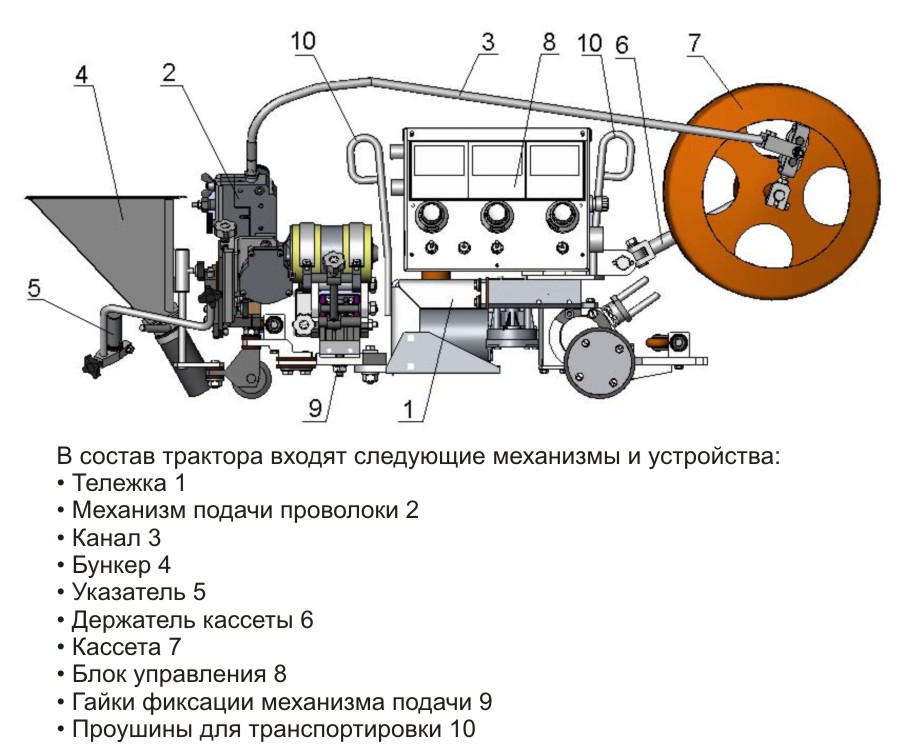 10 3 8 10 6 7
4 2
5
9 1

В состав трактора входят следующие механизмы и устройства:
• Тележка 1
• Механизм подачи проволоки 2
• Канал 3
• Бункер 4
• Указатель 5
• Держатель кассеты 6
• Кассета 7
• Блок управления 8
• Гайки фиксации механизма подачи 9
• Проушины для транспортировки 10