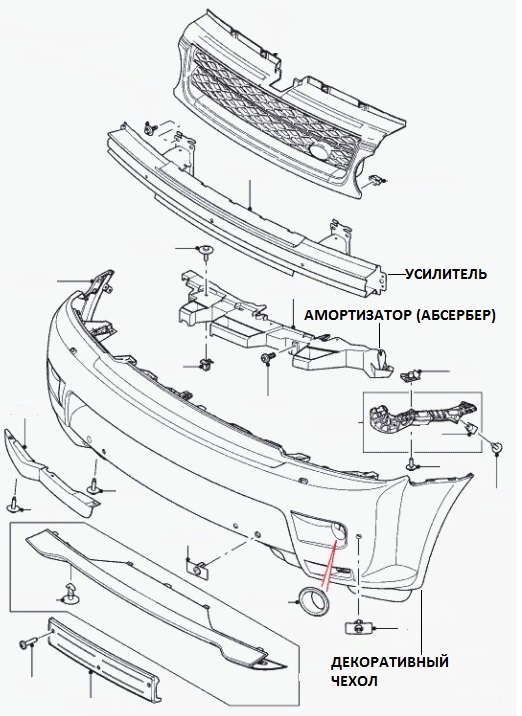 УСИЛИТЕЛЬ

АМОРТИЗАТОР (АБСЕРБЕР)

ДЕКОРАТИВНЫЙ ЧЕХОЛ