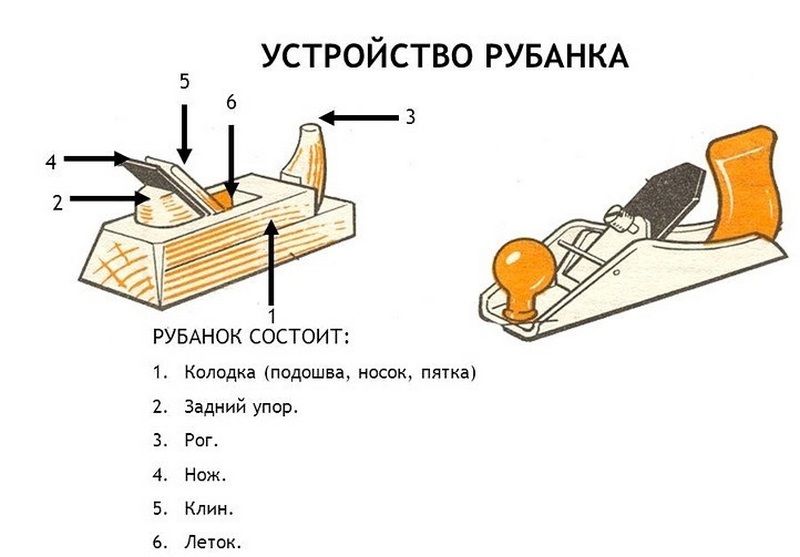 УСТРОЙСТВО РУБАНКА

5
6
3
4
2
1

РУБАНОК СОСТОИТ:

1. Колодка (подошва, носок, пятка)
2. Задний упор.
3. Рог.
4. Нож.
5. Клин.
6. Леток.