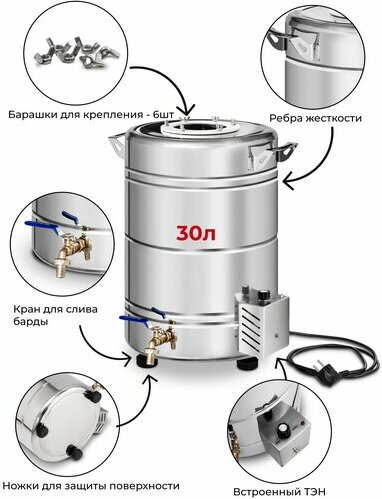 Барашки для крепления - 6шт

Ребра жесткости

30л

Кран для слива барды

Ножки для защиты поверхности

Встроенный ТЭН